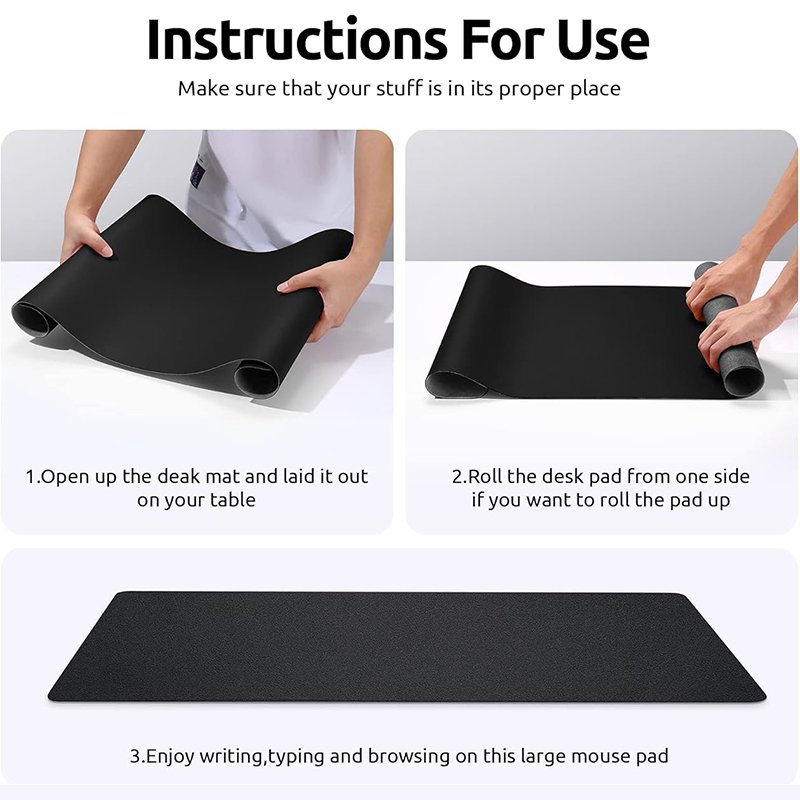 Instructions For Use

Make sure that your stuff is in its proper place

1.Open up the deak mat and laid it out on your table

2.Roll the desk pad from one side if you want to roll the pad up

3.Enjoy writing,typing and browsing on this large mouse pad